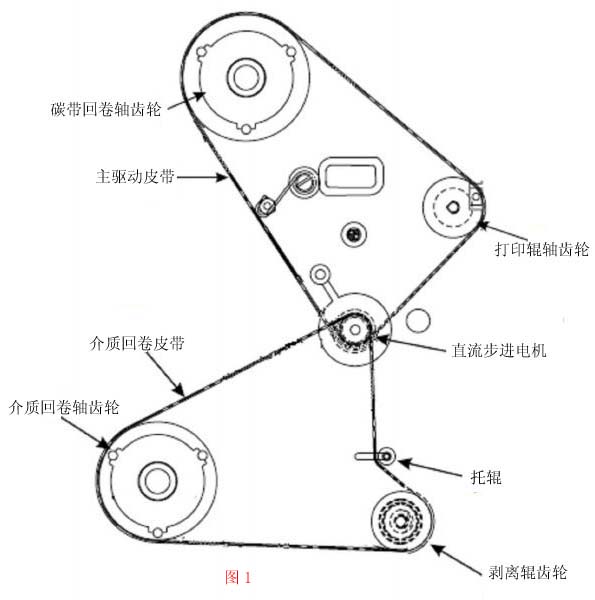 碳带回卷轴齿轮

主驱动皮带

打印辊轴齿轮

介质回卷皮带

直流步进电机

介质回卷轴齿轮

托辊

剥离辊齿轮

图 1