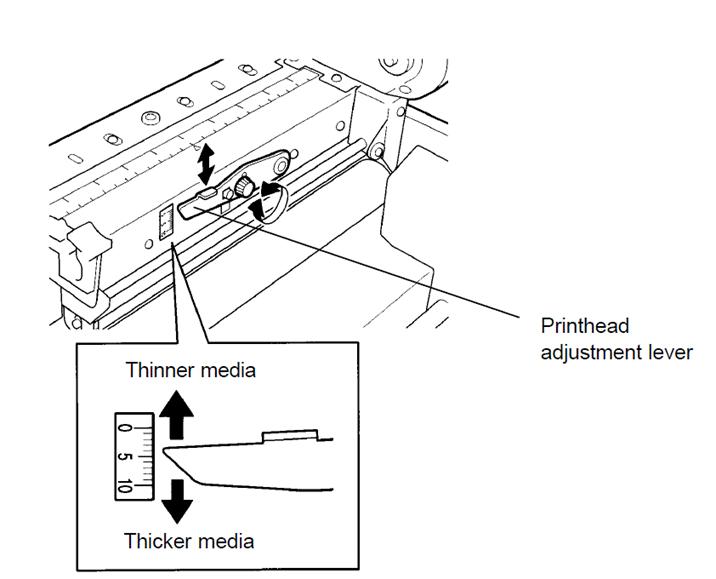 Printhead adjustment lever

Thinner media

0
5
10

Thicker media