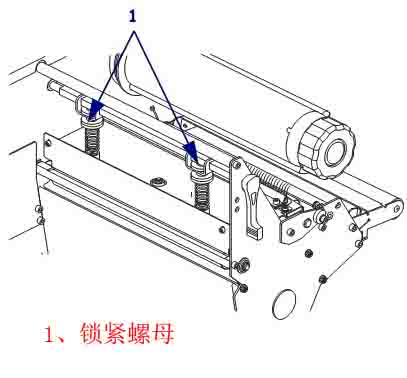 1

1、锁紧螺母