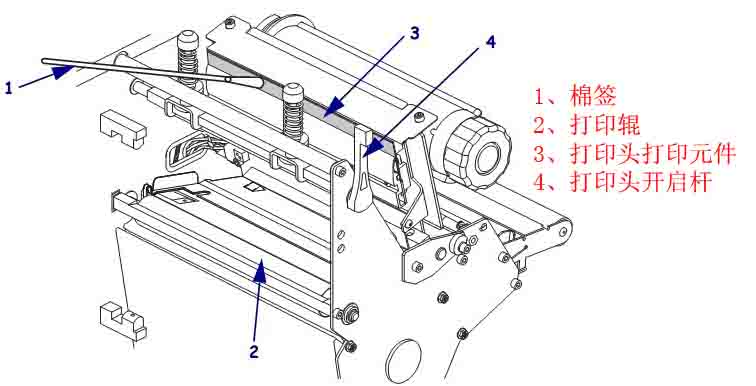 1
3
4
2

1、棉签
2、打印辊
3、打印头打印元件
4、打印头开启杆