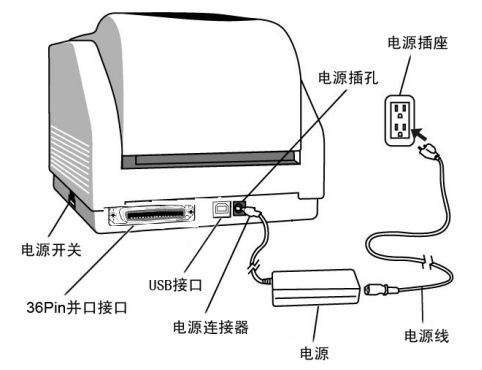 电源插座

电源插孔

电源开关

USB接口

36Pin并口接口

电源连接器

电源

电源线