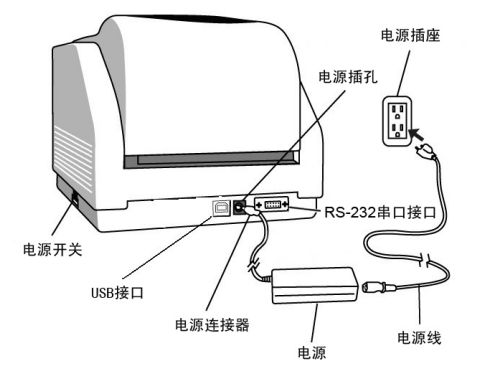 电源插座

电源插孔

RS-232串口接口

电源开关

USB接口

电源连接器

电源

电源线