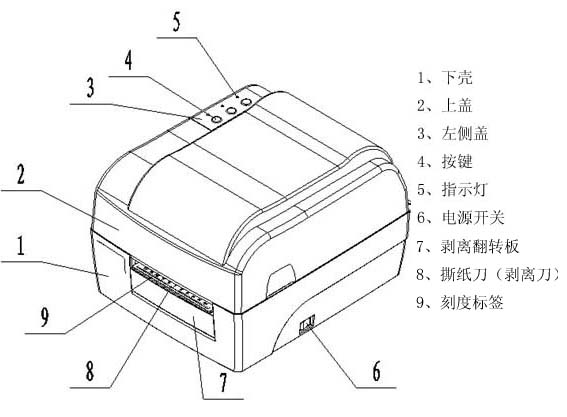 5

4

3

2

1

9

8

7

6

1、下壳
2、上盖
3、左侧盖
4、按键
5、指示灯
6、电源开关
7、剥离翻转板
8、撕纸刀（剥离刀）
9、刻度标签