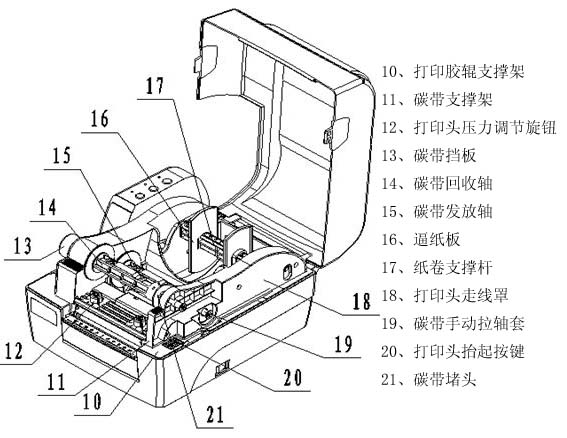 17
16
15
14
13
12
11
10
21
20
19
18

10、打印胶辊支撑架
11、碳带支撑架
12、打印头压力调节旋钮
13、碳带挡板
14、碳带回收轴
15、碳带发放轴
16、逼纸板
17、纸卷支撑杆
18、打印头走线罩
19、碳带手动拉轴套
20、打印头抬起按键
21、碳带堵头