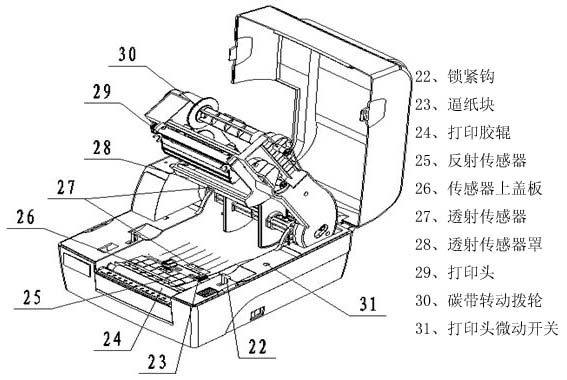 30

29

28

27

26

25

24

23

22

31

22、锁紧钩
23、逼纸块
24、打印胶辊
25、反射传感器
26、传感器上盖板
27、透射传感器
28、透射传感器罩
29、打印头
30、碳带转动拨轮
31、打印头微动开关