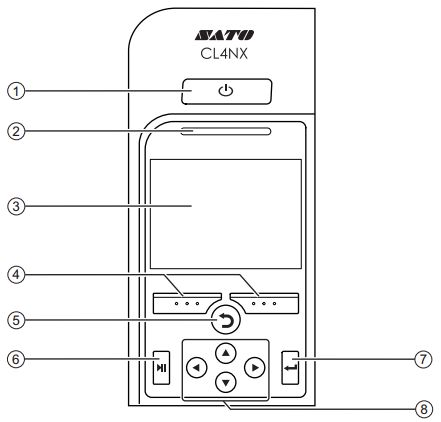 SATO
CL4NX

1
2
3
4
5
6
7
8