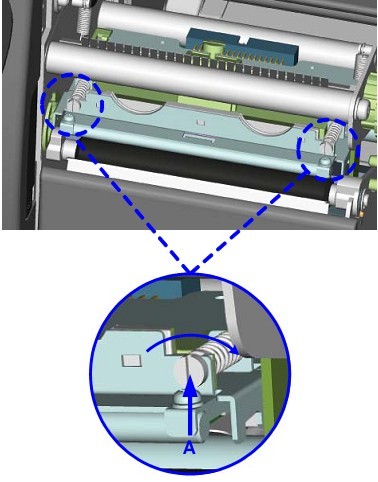 A