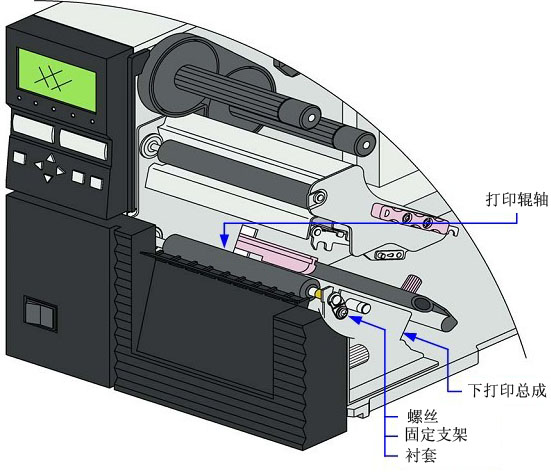 打印辊轴

下打印总成

螺丝
固定支架
衬套