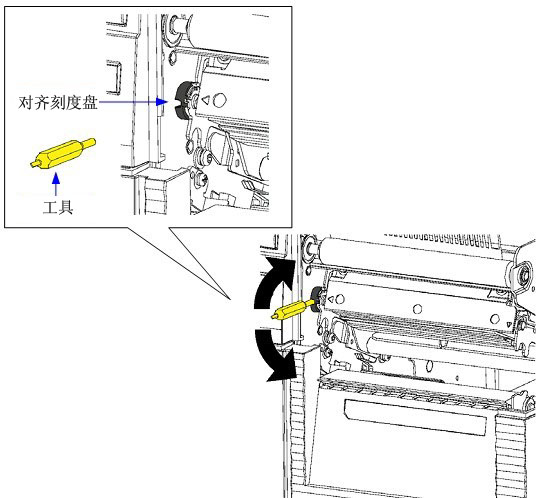 对齐刻度盘

工具