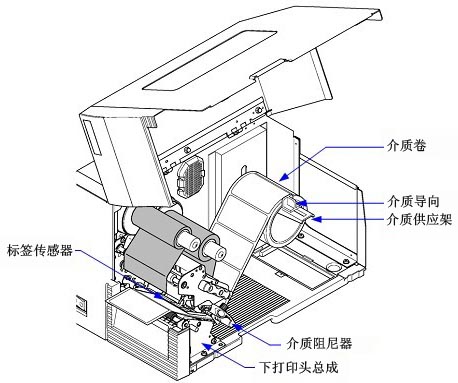 介质卷

介质导向

介质供应架

标签传感器

介质阻尼器

下打印头总成