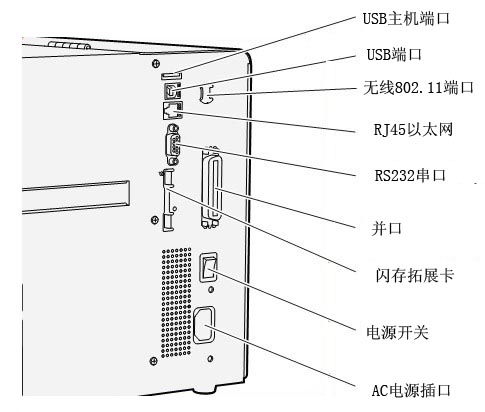 USB主机端口
USB端口
无线802.11端口
RJ45以太网
RS232串口
并口
闪存拓展卡
电源开关
AC电源插口