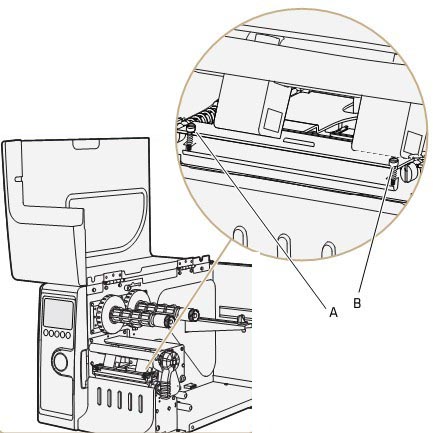 A

B