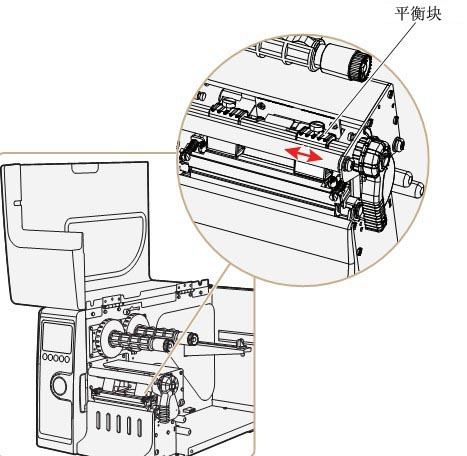 平衡块