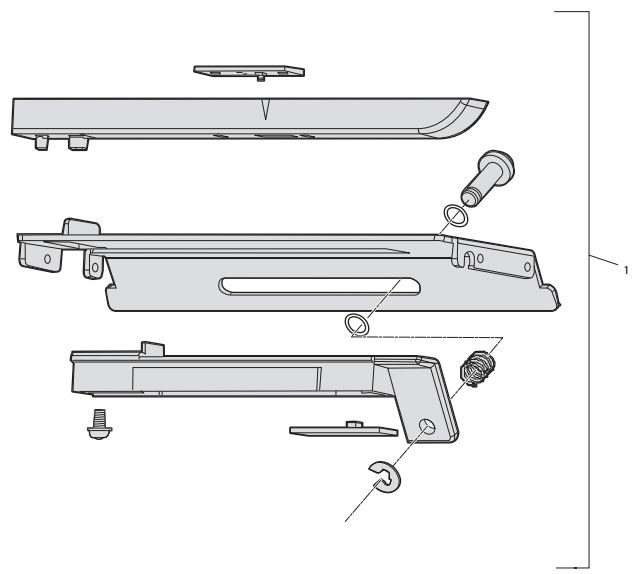 1