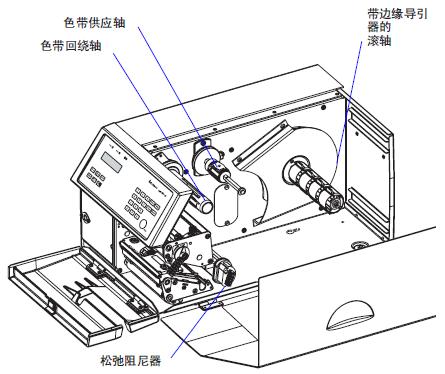 色带供应轴
色带回绕轴
带边缘导引器的滚轴
松弛阻尼器