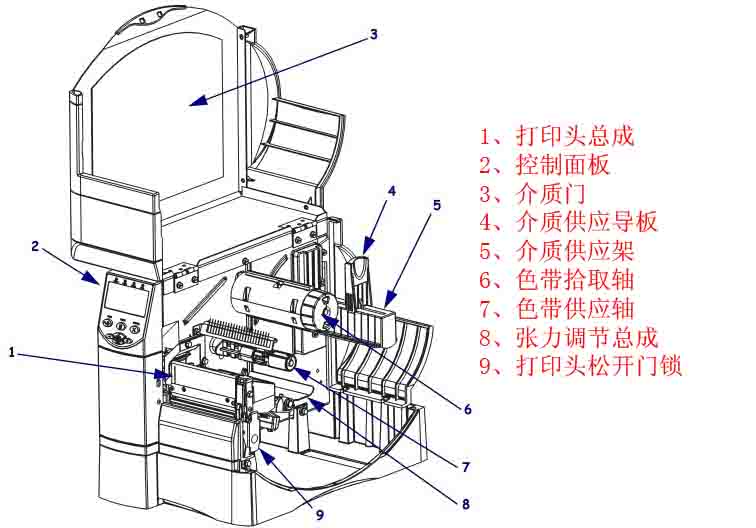 3
4
5
2
1
6
7
8
9

1、打印头总成
2、控制面板
3、介质门
4、介质供应导板
5、介质供应架
6、色带拾取轴
7、色带供应轴
8、张力调节总成
9、打印头松开门锁