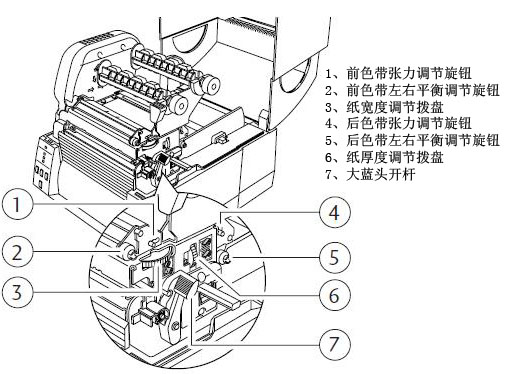 1、前色带张力调节旋钮
2、前色带左右平衡调节旋钮
3、纸宽度调节拨盘
4、后色带张力调节旋钮
5、后色带左右平衡调节旋钮
6、纸厚度调节拨盘
7、大蓝头开杆

1
2
3
4
5
6
7