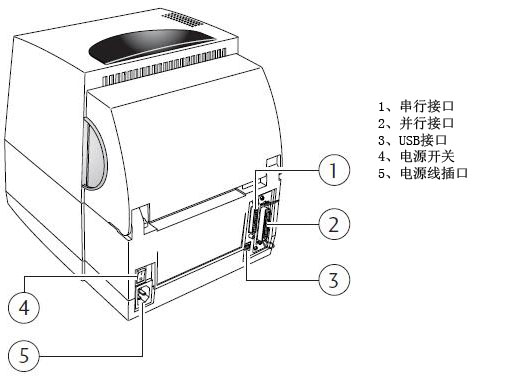 1、串行接口
2、并行接口
3、USB接口
4、电源开关
5、电源线插口

1
2
3
4
5