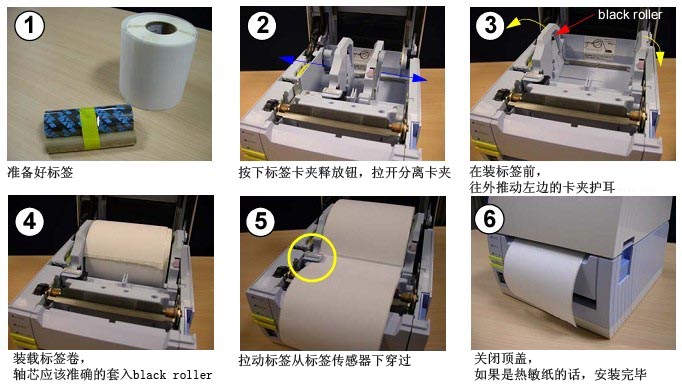 1

准备好标签

2

按下标签卡夹释放钮，拉开分离卡夹

3

black roller

在装标签前，
往外推动左边的卡夹护耳

4

装载标签卷，
轴芯应该准确的套入black roller

5

拉动标签从标签传感器下穿过

6

关闭顶盖，
如果是热敏纸的话，安装完毕