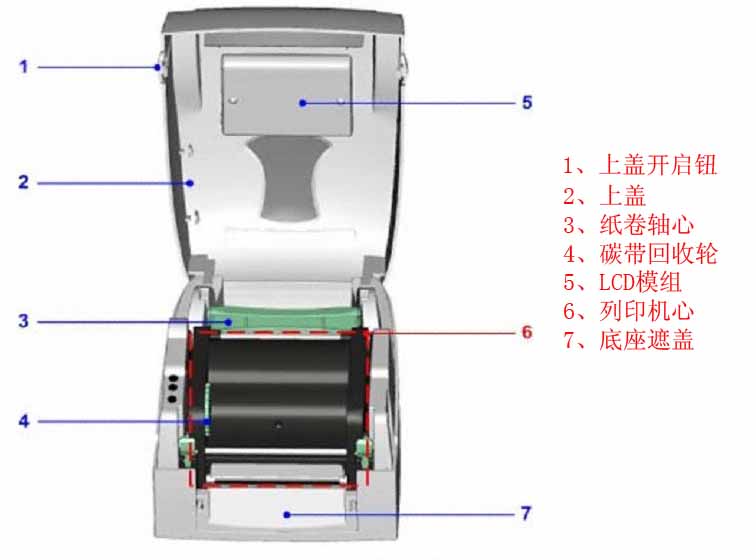 1
2
3
4
5
6
7

1、上盖开启钮
2、上盖
3、纸卷轴心
4、碳带回收轮
5、LCD模组
6、列印机心
7、底座遮盖