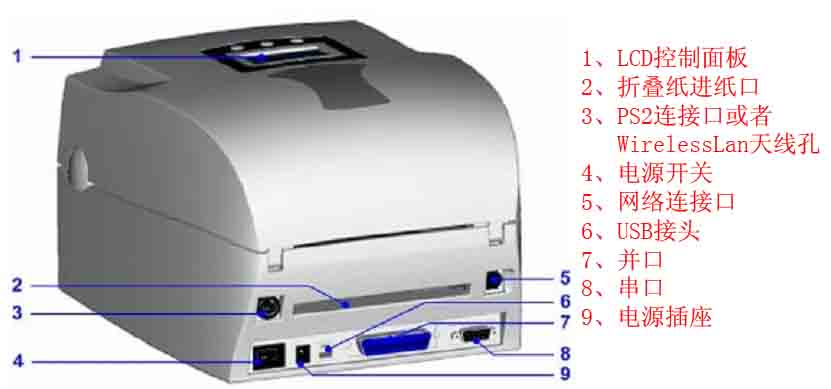 1
2
3
4
5
6
7
8
9

1、LCD控制面板
2、折叠纸进纸口
3、PS2连接口或者 WirelessLan天线孔
4、电源开关
5、网络连接口
6、USB接头
7、并口
8、串口
9、电源插座