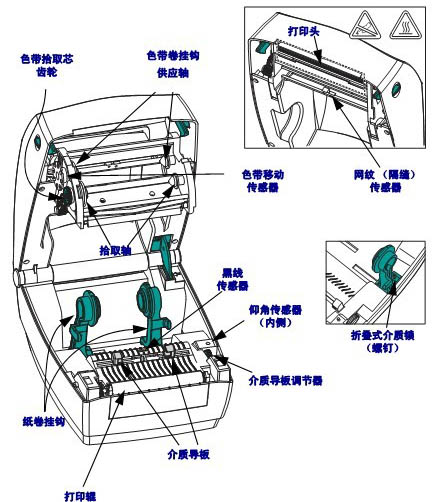 色带拾取芯
齿轮

色带卷挂钩
供应轴

打印头

色带移动
传感器

网纹（隔缝）
传感器

拾取轴

黑线
传感器

仰角传感器
（内侧）

折叠式介质锁
（螺钉）

介质导板调节器

纸卷挂钩

介质导板

打印辊