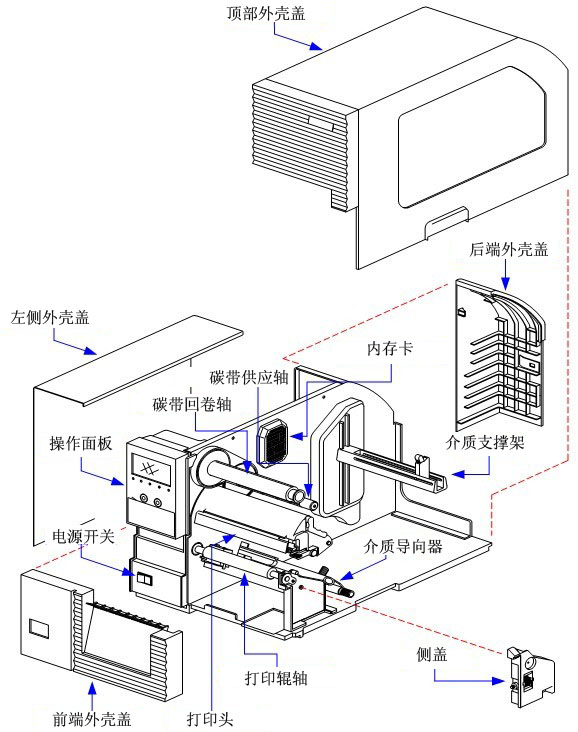 顶部外壳盖

后端外壳盖

左侧外壳盖

内存卡

碳带供应轴

碳带回卷轴

操作面板

介质支撑架

电源开关

介质导向器

侧盖

打印辊轴

前端外壳盖

打印头