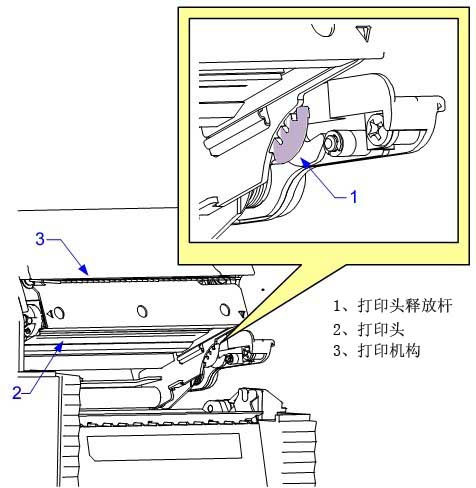 1

3

2

1、打印头释放杆
2、打印头
3、打印机构