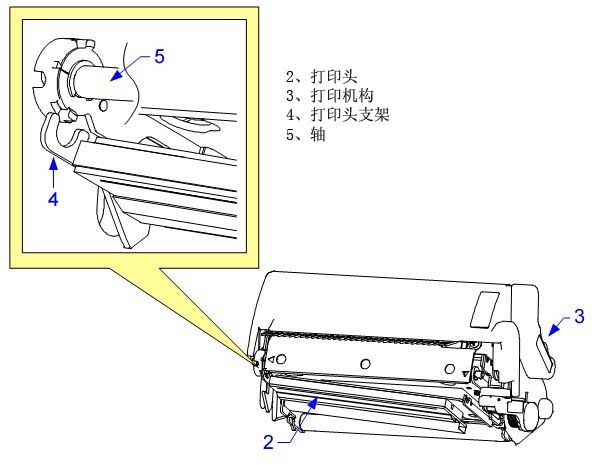 5

4

2、打印头
3、打印机构
4、打印头支架
5、轴

3

2