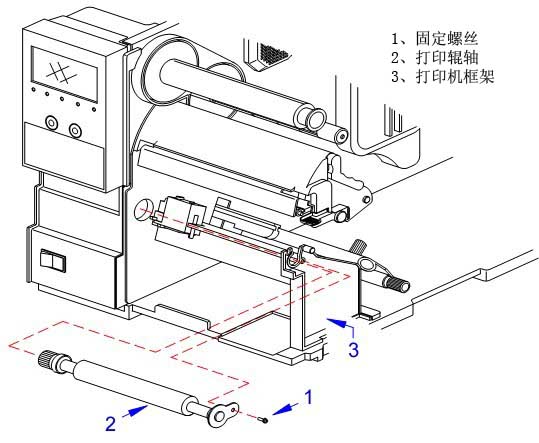 1、固定螺丝
2、打印辊轴
3、打印机框架

3

1

2