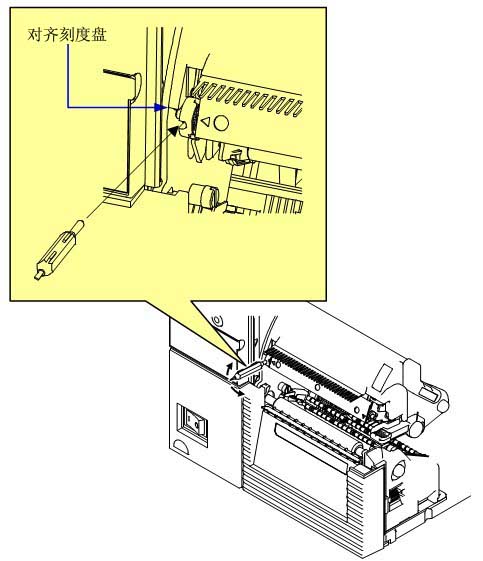 对齐刻度盘