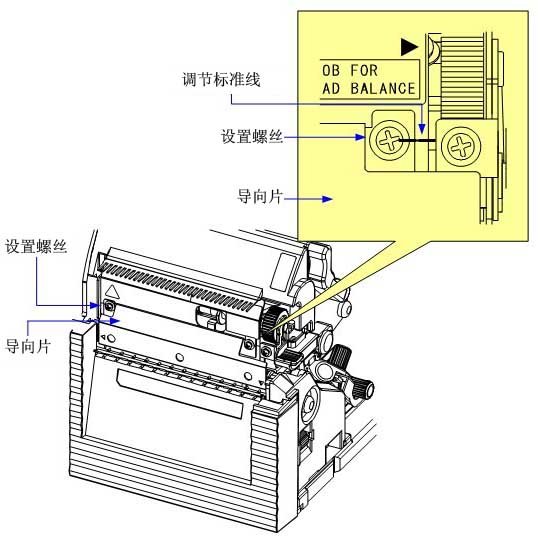 OB FOR
AD BALANCE

调节标准线

设置螺丝

导向片

设置螺丝

导向片