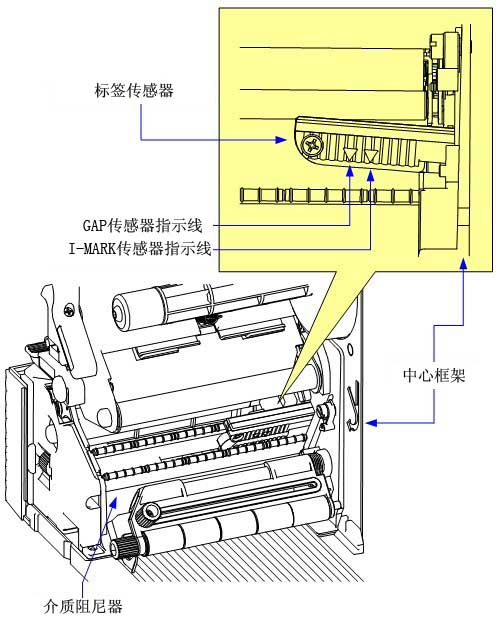 标签传感器

GAP传感器指示线
I-MARK传感器指示线

中心框架

介质阻尼器