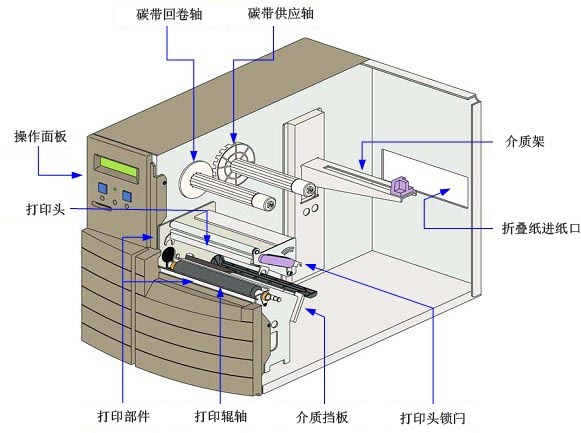 碳带回卷轴
碳带供应轴
操作面板
介质架
打印头
折叠纸进纸口
打印部件
打印辊轴
介质挡板
打印头锁闩