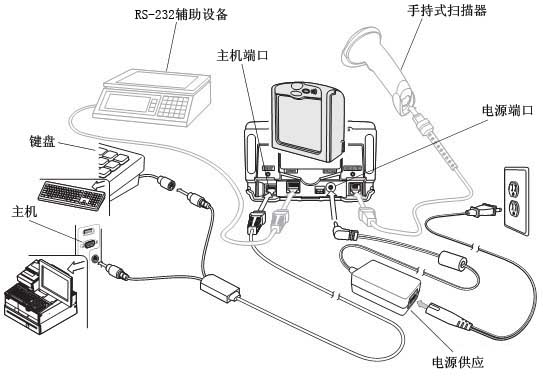 RS-232辅助设备

手持式扫描器

主机端口

电源端口

键盘

主机

电源供应