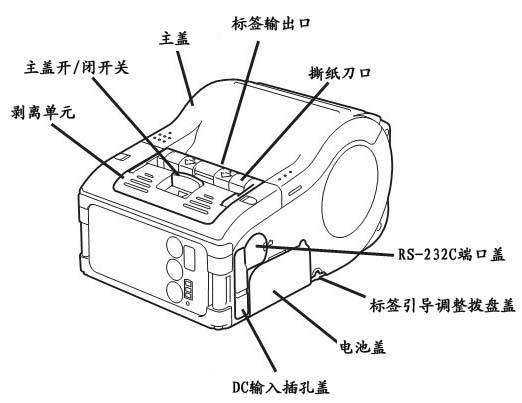 标签输出口

主盖

主盖开/闭开关

撕纸刀口

剥离单元

RS-232C端口盖

标签引导调整拨盘盖

电池盖

DC输入插孔盖