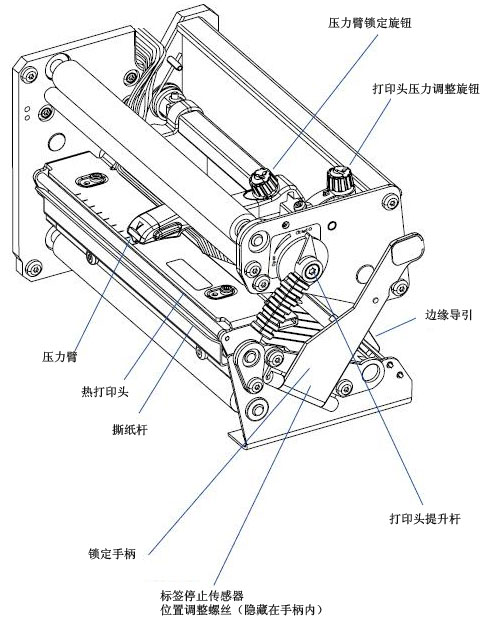 压力臂锁定旋钮

打印头压力调整旋钮

边缘导引

压力臂

热打印头

撕纸杆

打印头提升杆

锁定手柄

标签停止传感器
位置调整螺丝（隐藏在手柄内）