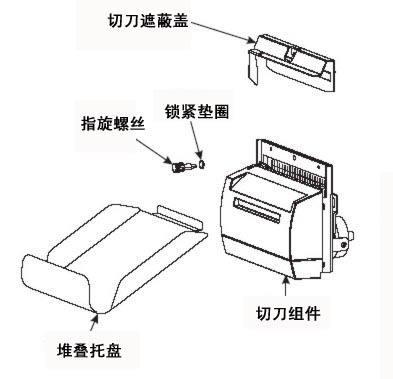 切刀遮蔽盖

锁紧垫圈

指旋螺丝

切刀组件

堆叠托盘