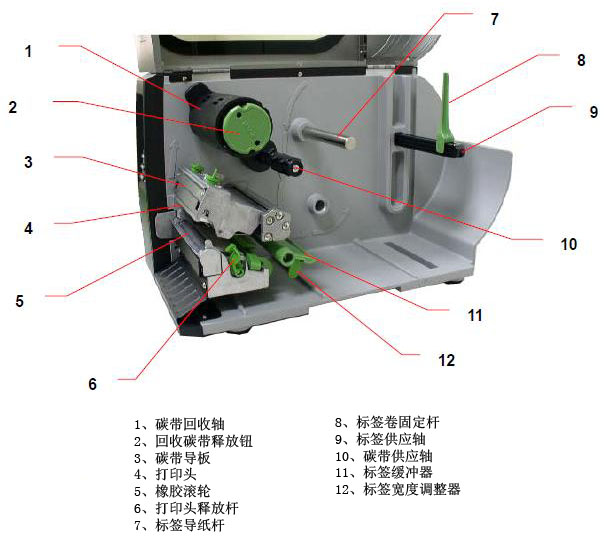 1
2
3
4
5
6
7
8
9
10
11
12

1、碳带回收轴
2、回收碳带释放钮
3、碳带导板
4、打印头
5、橡胶滚轮
6、打印头释放杆
7、标签导纸杆

8、标签卷固定杆
9、标签供应轴
10、碳带供应轴
11、标签缓冲器
12、标签宽度调整器